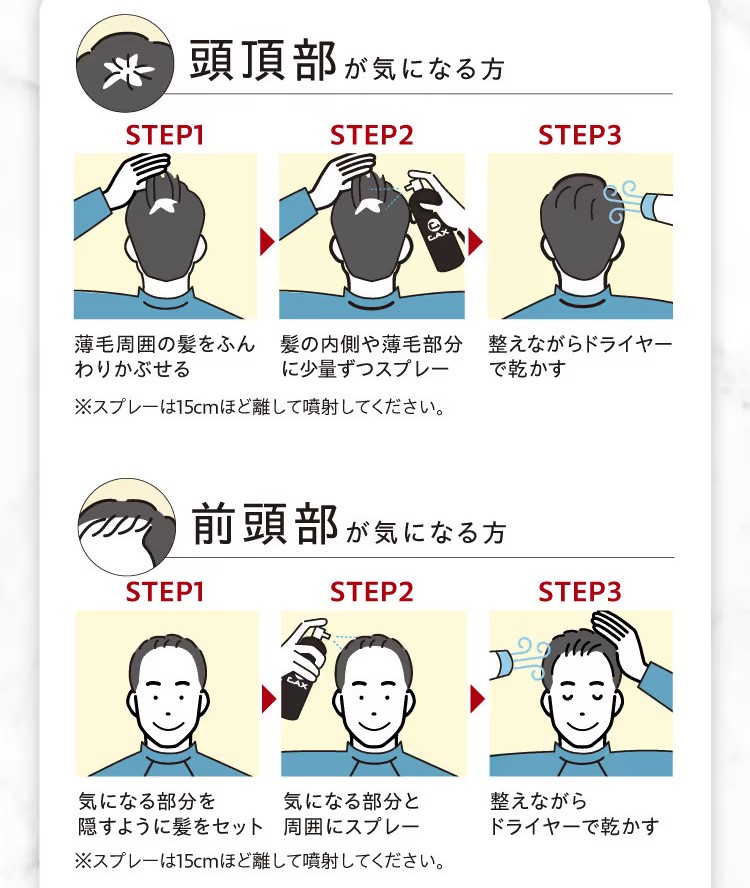 頭頂部が気になる方

STEP1

薄毛周囲の髪をふんわりかぶせる

STEP2

CAX

髪の内側や薄毛部分に少量ずつスプレー

STEP3

整えながらドライヤーで乾かす

※スプレーは15cmほど離して噴射してください。

前頭部が気になる方

STEP1

気になる部分を隠すように髪をセット

STEP2

CAX

気になる部分と周囲にスプレー

STEP3

整えながらドライヤーで乾かす

※スプレーは15cmほど離して噴射してください。